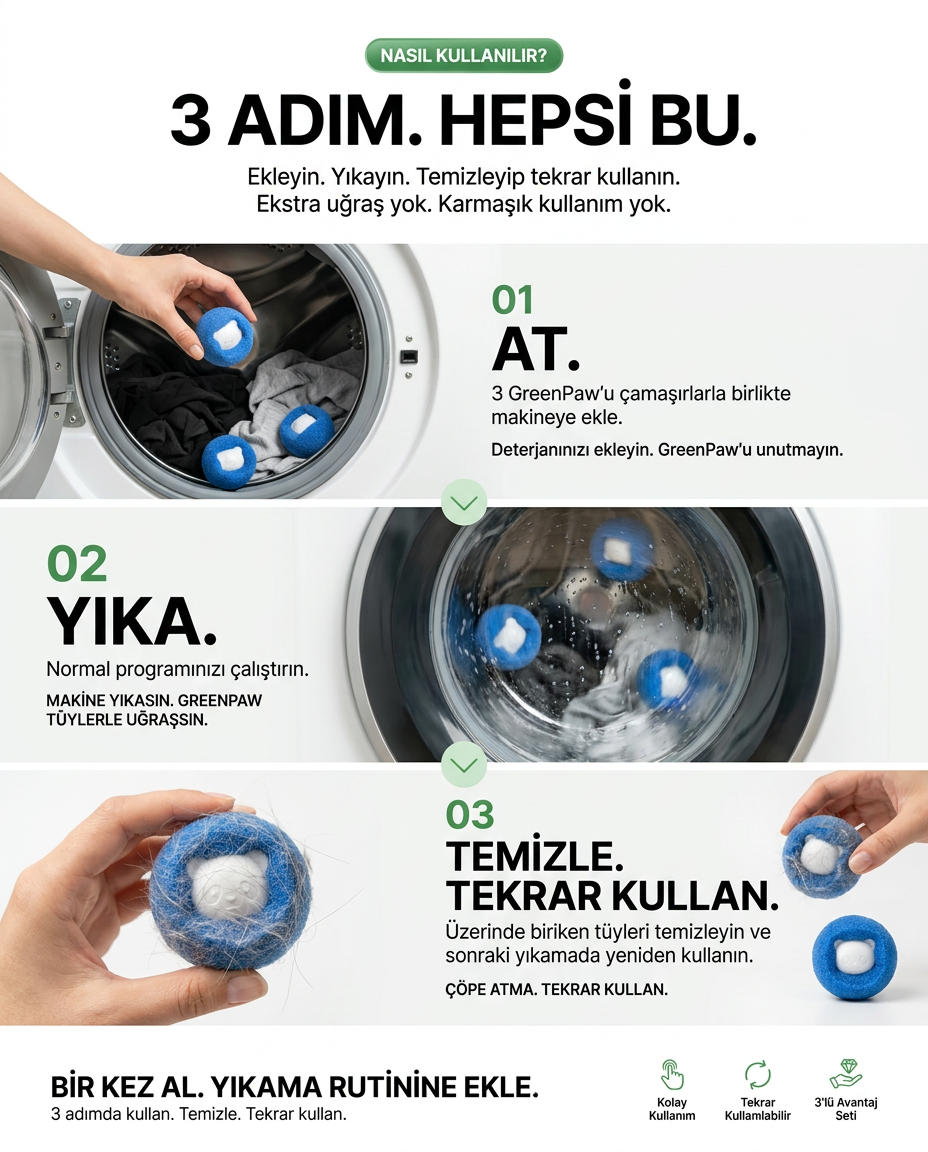 NASIL KULLANILIR?

3 ADIM. HEPSİ BU.

Ekleyin. Yıkayın. Temizleyip tekrar kullanın. Ekstra uğraş yok. Karmaşık kullanım yok.

01
AT.
3 GreenPaw'u çamaşırlarla birlikte makineye ekle.
Deterjanınızı ekleyin. GreenPaw'u unutmayın.

02
YIKA.
Normal programınızı çalıştırın.
MAKİNE YIKASIN. GREENPAW TÜYLERLE UĞRAŞSIN.

03
TEMİZLE. TEKRAR KULLAN.
Üzerinde biriken tüyleri temizleyin ve sonraki yıkamada yeniden kullanın.
ÇÖPE ATMA. TEKRAR KULLAN.

BİR KEZ AL. YIKAMA RUTİNİNE EKLE.
3 adımda kullan. Temizle. Tekrar kullan.

Kolay Kullanım
Tekrar Kullanılabilir
3'lü Avantaj Seti